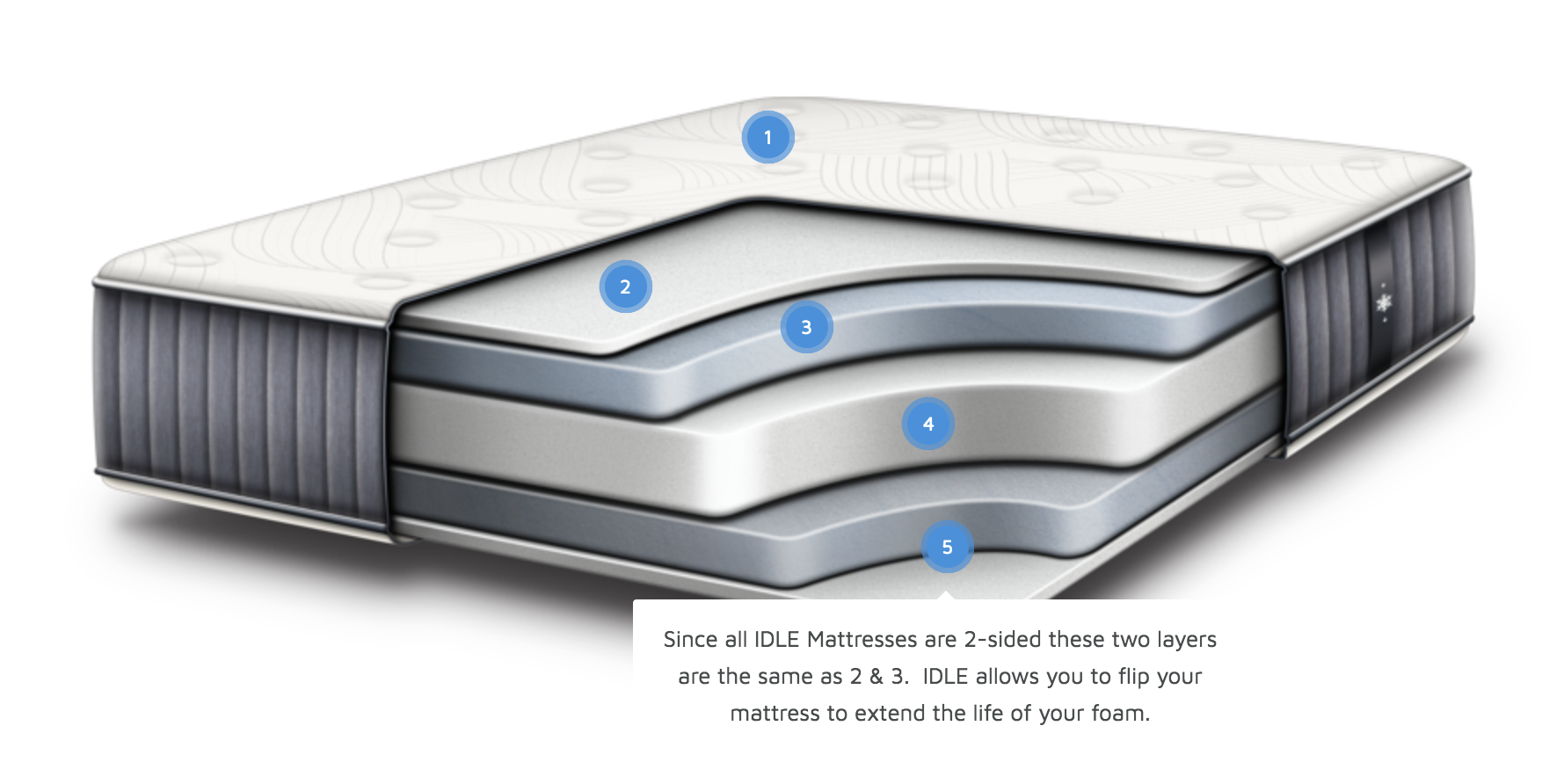 1

2

3

4

5

Since all IDLE Mattresses are 2-sided these two layers are the same as 2 & 3.  IDLE allows you to flip your mattress to extend the life of your foam.