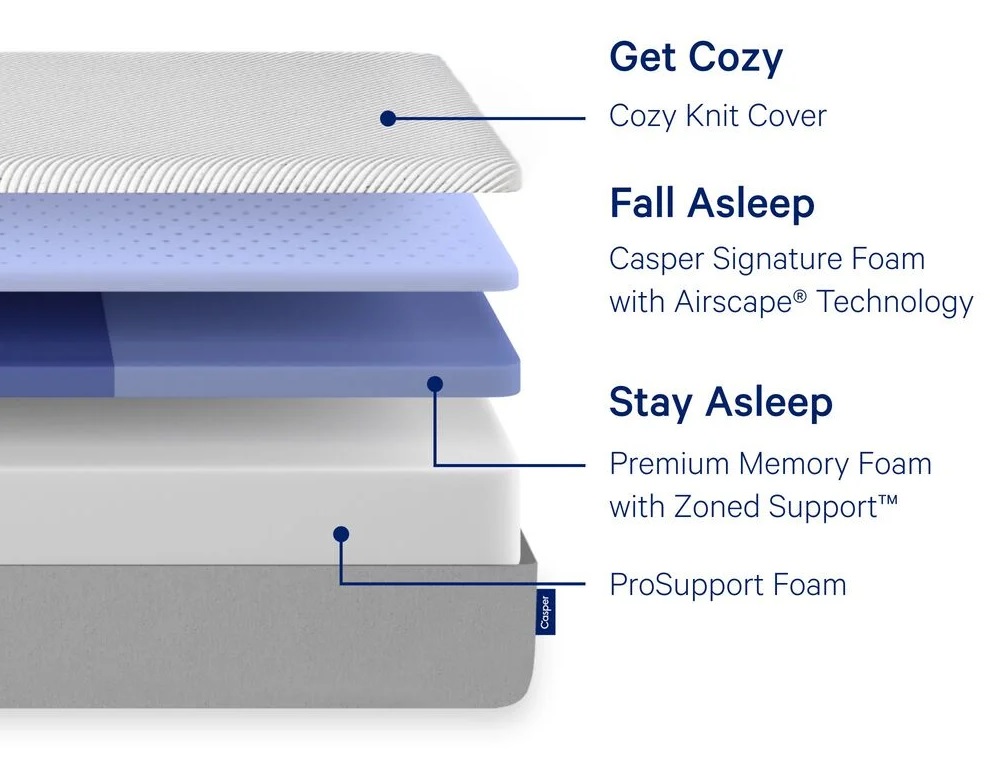 Get Cozy
Cozy Knit Cover

Fall Asleep
Casper Signature Foam with Airscape® Technology

Stay Asleep
Premium Memory Foam with Zoned Support™

ProSupport Foam

Casper